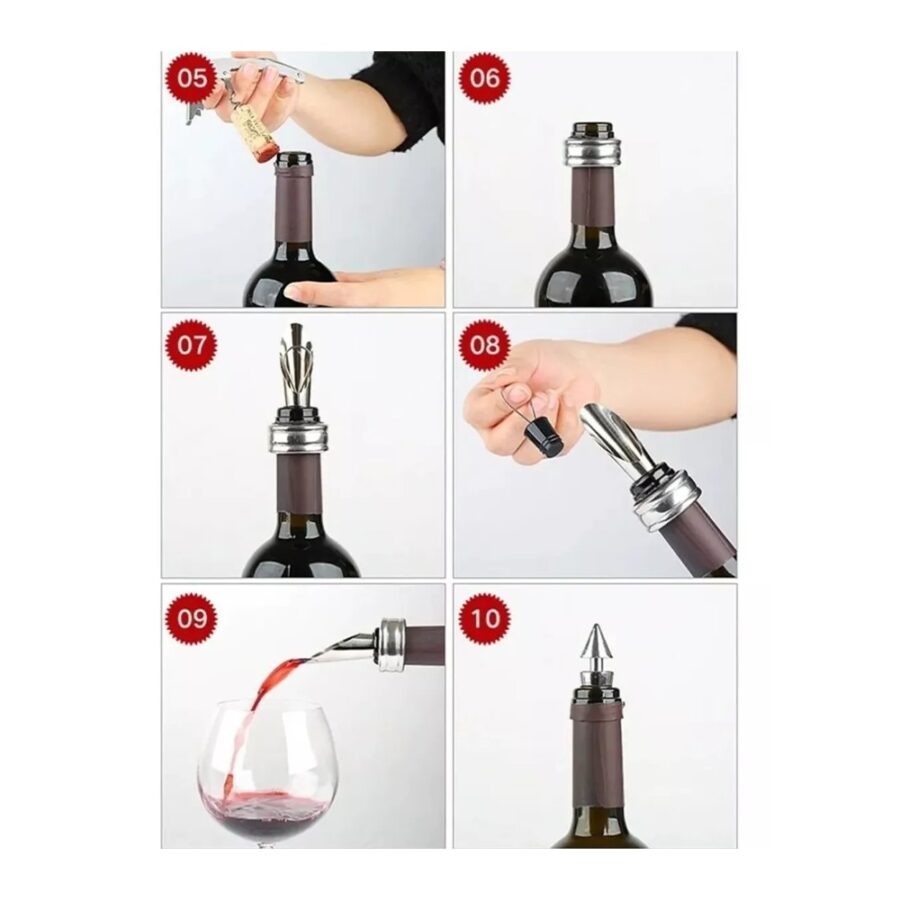 05

06

07

08

09

10